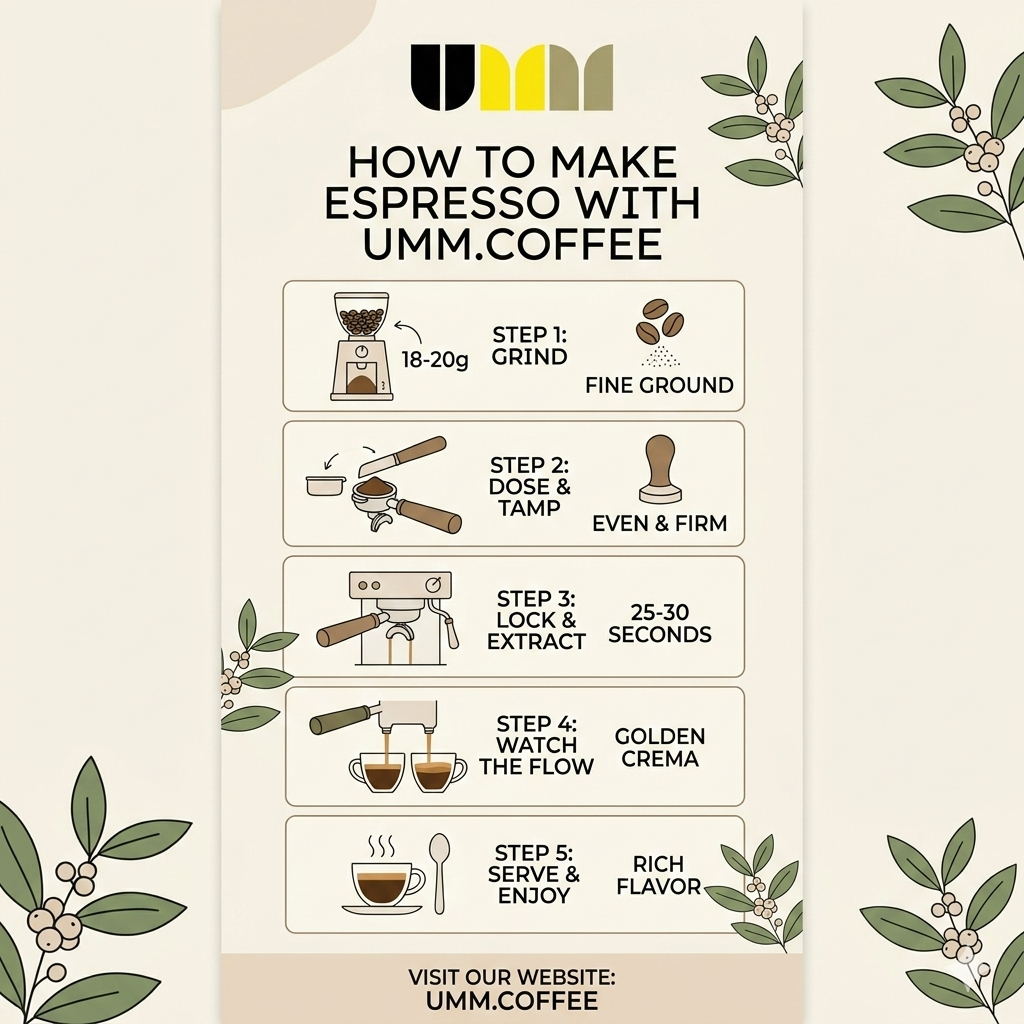 UMM

HOW TO MAKE ESPRESSO WITH UMM.COFFEE

18-20g

STEP 1: GRIND

FINE GROUND

STEP 2: DOSE & TAMP

EVEN & FIRM

STEP 3: LOCK & EXTRACT

25-30 SECONDS

STEP 4: WATCH THE FLOW

GOLDEN CREMA

STEP 5: SERVE & ENJOY

RICH FLAVOR

VISIT OUR WEBSITE: UMM.COFFEE